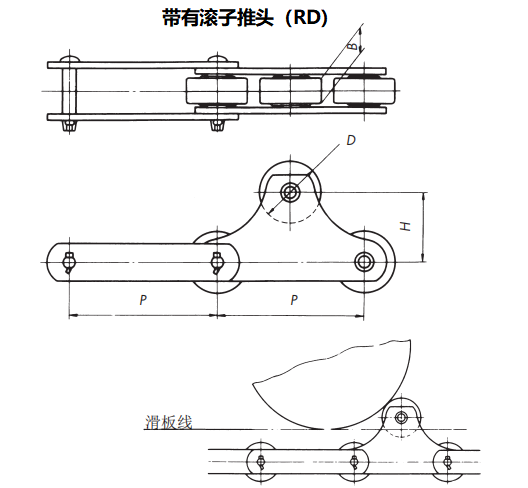 带有滚子推头（RD）

B

D

H

P

P

滑板线